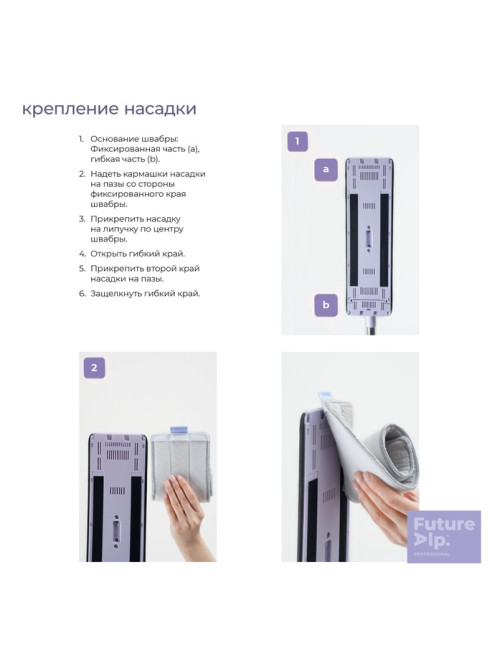 крепление насадки

1. Основание швабры: Фиксированная часть (a), гибкая часть (b).
2. Надеть кармашки насадки на пазы со стороны фиксированного края швабры.
3. Прикрепить насадку на липучку по центру швабры.
4. Открыть гибкий край.
5. Прикрепить второй край насадки на пазы.
6. Защелкнуть гибкий край.

1

a

b

2

Future Alp.
PROFESSIONAL