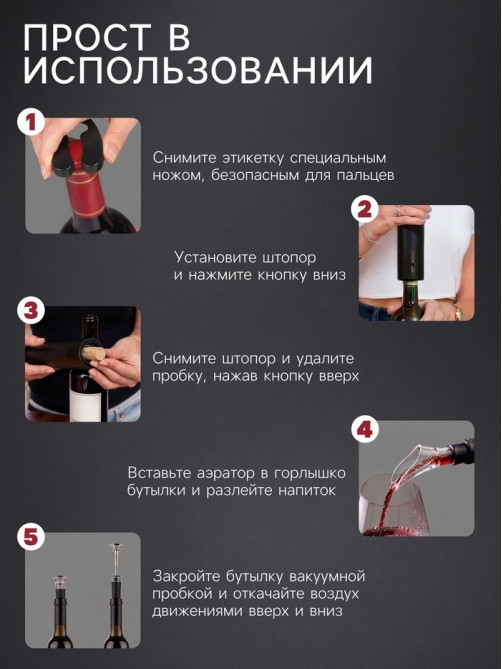 ПРОСТ В ИСПОЛЬЗОВАНИИ

1

Снимите этикетку специальным ножом, безопасным для пальцев

2

Установите штопор и нажмите кнопку вниз

3

Снимите штопор и удалите пробку, нажав кнопку вверх

4

Вставьте аэратор в горлышко бутылки и разлейте напиток

5

Закройте бутылку вакуумной пробкой и откачайте воздух движениями вверх и вниз