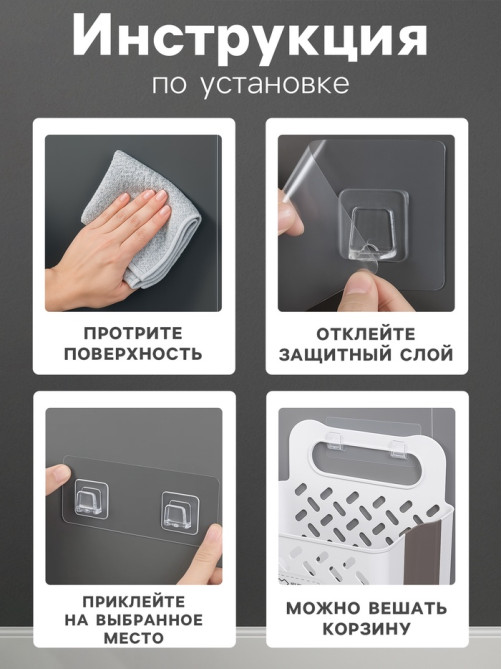 Инструкция
по установке

ПРОТРИТЕ ПОВЕРХНОСТЬ

ОТКЛЕЙТЕ ЗАЩИТНЫЙ СЛОЙ

ПРИКЛЕЙТЕ НА ВЫБРАННОЕ МЕСТО

МОЖНО ВЕШАТЬ КОРЗИНУ