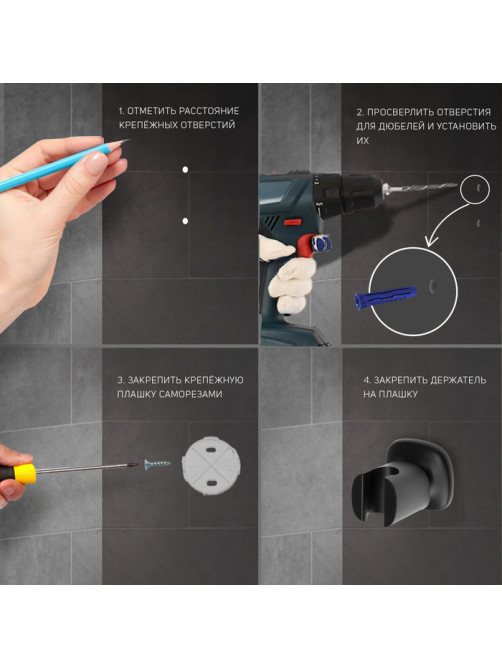 1. ОТМЕТИТЬ РАССТОЯНИЕ КРЕПЁЖНЫХ ОТВЕРСТИЙ

2. ПРОСВЕРЛИТЬ ОТВЕРСТИЯ ДЛЯ ДЮБЕЛЕЙ И УСТАНОВИТЬ ИХ

3. ЗАКРЕПИТЬ КРЕПЁЖНУЮ ПЛАШКУ САМОРЕЗАМИ

4. ЗАКРЕПИТЬ ДЕРЖАТЕЛЬ НА ПЛАШКУ