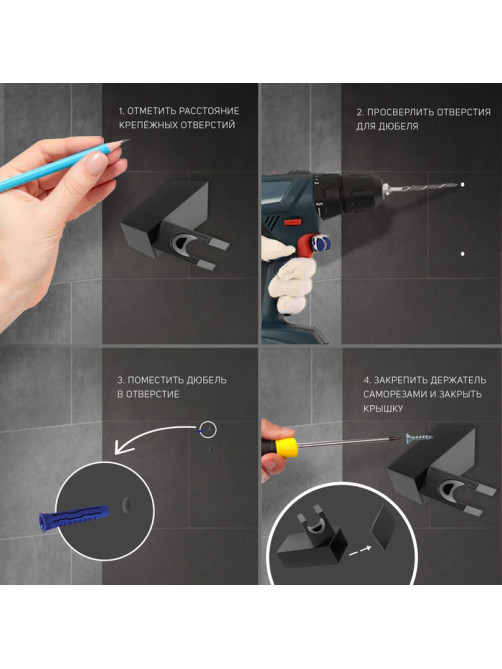 1. ОТМЕТИТЬ РАССТОЯНИЕ КРЕПЁЖНЫХ ОТВЕРСТИЙ

2. ПРОСВЕРЛИТЬ ОТВЕРСТИЯ ДЛЯ ДЮБЕЛЯ

3. ПОМЕСТИТЬ ДЮБЕЛЬ В ОТВЕРСТИЕ

4. ЗАКРЕПИТЬ ДЕРЖАТЕЛЬ САМОРЕЗАМИ И ЗАКРЫТЬ КРЫШКУ