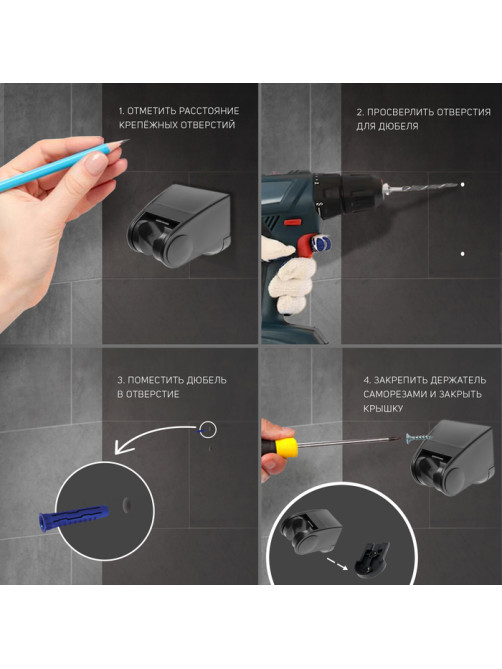 1. ОТМЕТИТЬ РАССТОЯНИЕ КРЕПЁЖНЫХ ОТВЕРСТИЙ

2. ПРОСВЕРЛИТЬ ОТВЕРСТИЯ ДЛЯ ДЮБЕЛЯ

3. ПОМЕСТИТЬ ДЮБЕЛЬ В ОТВЕРСТИЕ

4. ЗАКРЕПИТЬ ДЕРЖАТЕЛЬ САМОРЕЗАМИ И ЗАКРЫТЬ КРЫШКУ