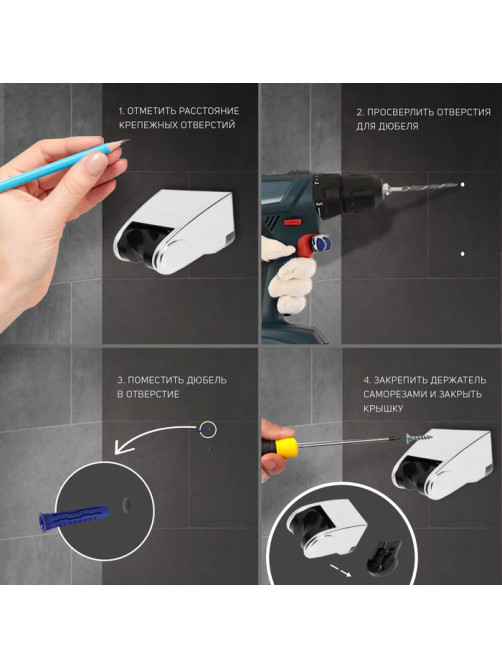 1. ОТМЕТИТЬ РАССТОЯНИЕ КРЕПЕЖНЫХ ОТВЕРСТИЙ

2. ПРОСВЕРЛИТЬ ОТВЕРСТИЯ ДЛЯ ДЮБЕЛЯ

3. ПОМЕСТИТЬ ДЮБЕЛЬ В ОТВЕРСТИЕ

4. ЗАКРЕПИТЬ ДЕРЖАТЕЛЬ САМОРЕЗАМИ И ЗАКРЫТЬ КРЫШКУ