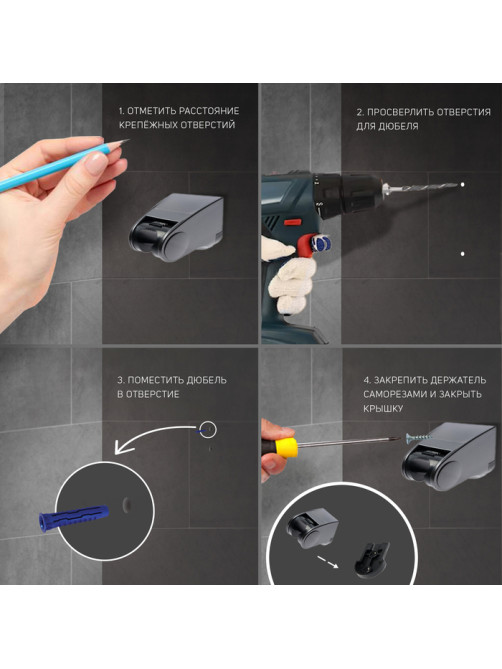 1. ОТМЕТИТЬ РАССТОЯНИЕ КРЕПЁЖНЫХ ОТВЕРСТИЙ

2. ПРОСВЕРЛИТЬ ОТВЕРСТИЯ ДЛЯ ДЮБЕЛЯ

3. ПОМЕСТИТЬ ДЮБЕЛЬ В ОТВЕРСТИЕ

4. ЗАКРЕПИТЬ ДЕРЖАТЕЛЬ САМОРЕЗАМИ И ЗАКРЫТЬ КРЫШКУ