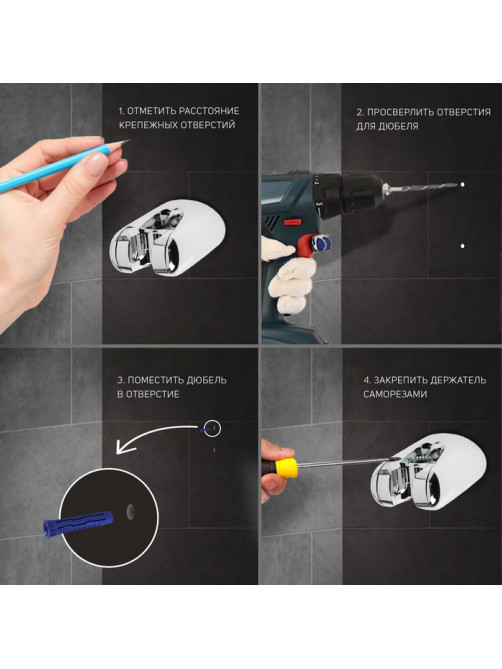 1. ОТМЕТИТЬ РАССТОЯНИЕ КРЕПЕЖНЫХ ОТВЕРСТИЙ

2. ПРОСВЕРЛИТЬ ОТВЕРСТИЯ ДЛЯ ДЮБЕЛЯ

3. ПОМЕСТИТЬ ДЮБЕЛЬ В ОТВЕРСТИЕ

4. ЗАКРЕПИТЬ ДЕРЖАТЕЛЬ САМОРЕЗАМИ