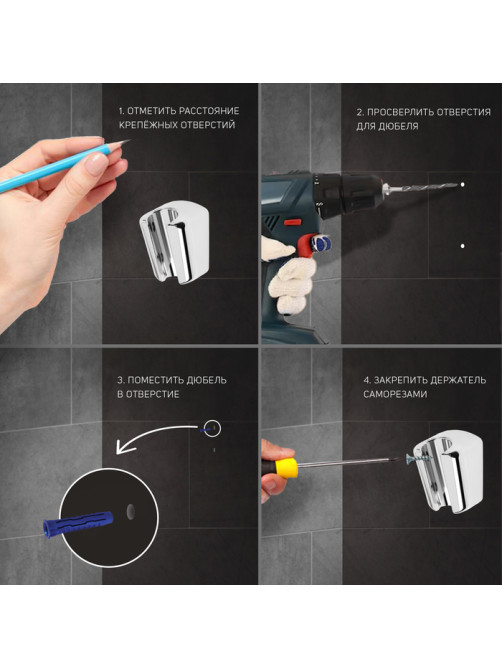 1. ОТМЕТИТЬ РАССТОЯНИЕ КРЕПЁЖНЫХ ОТВЕРСТИЙ

2. ПРОСВЕРЛИТЬ ОТВЕРСТИЯ ДЛЯ ДЮБЕЛЯ

3. ПОМЕСТИТЬ ДЮБЕЛЬ В ОТВЕРСТИЕ

4. ЗАКРЕПИТЬ ДЕРЖАТЕЛЬ САМОРЕЗАМИ