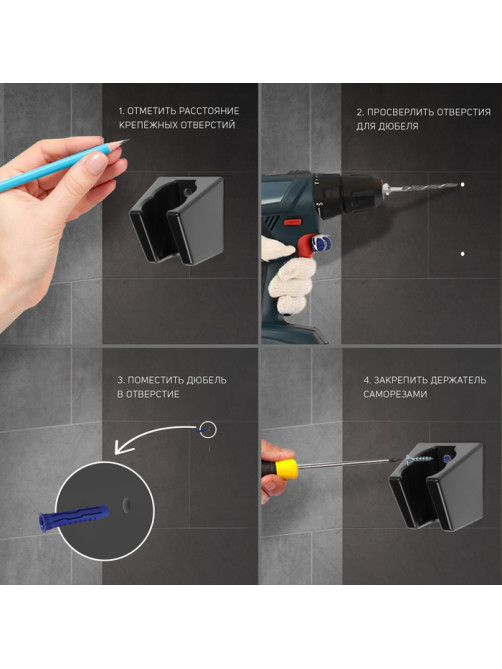 1. ОТМЕТИТЬ РАССТОЯНИЕ КРЕПЁЖНЫХ ОТВЕРСТИЙ

2. ПРОСВЕРЛИТЬ ОТВЕРСТИЯ ДЛЯ ДЮБЕЛЯ

3. ПОМЕСТИТЬ ДЮБЕЛЬ В ОТВЕРСТИЕ

4. ЗАКРЕПИТЬ ДЕРЖАТЕЛЬ САМОРЕЗАМИ