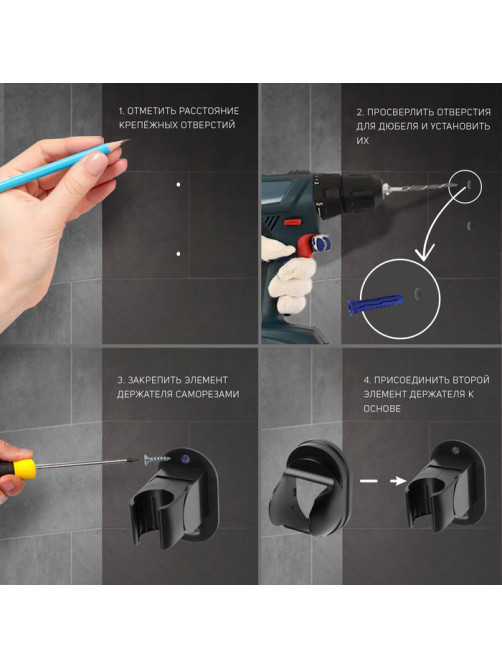 1. ОТМЕТИТЬ РАССТОЯНИЕ КРЕПЁЖНЫХ ОТВЕРСТИЙ

2. ПРОСВЕРЛИТЬ ОТВЕРСТИЯ ДЛЯ ДЮБЕЛЯ И УСТАНОВИТЬ ИХ

3. ЗАКРЕПИТЬ ЭЛЕМЕНТ ДЕРЖАТЕЛЯ САМОРЕЗАМИ

4. ПРИСОЕДИНИТЬ ВТОРОЙ ЭЛЕМЕНТ ДЕРЖАТЕЛЯ К ОСНОВЕ