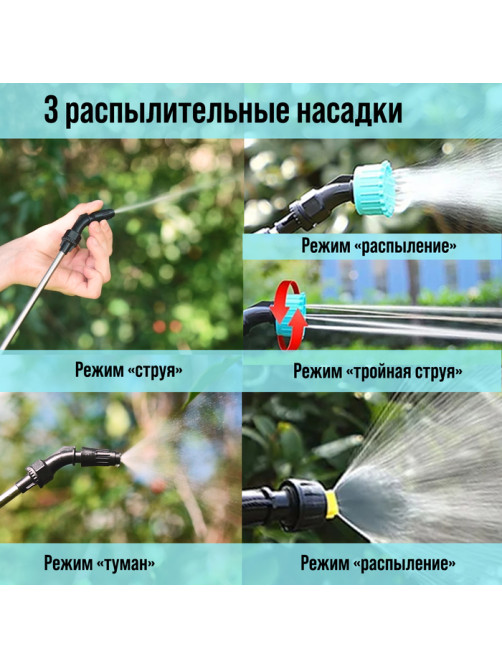 3 распылительные насадки

Режим «распыление»

Режим «струя»

Режим «тройная струя»

Режим «туман»

Режим «распыление»