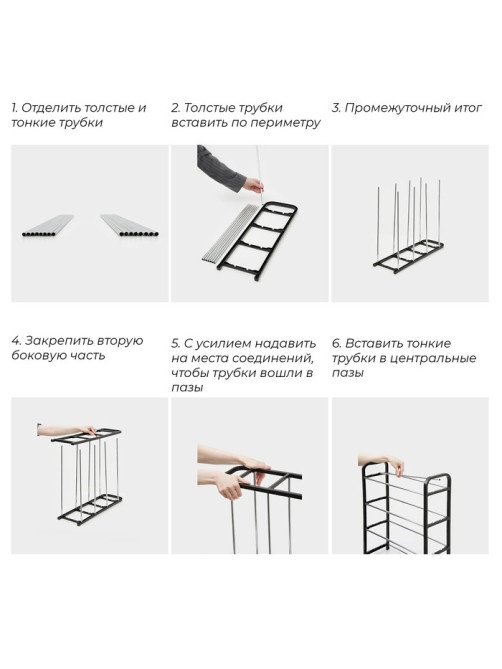 1. Отделить толстые и тонкие трубки

2. Толстые трубки вставить по периметру

3. Промежуточный итог

4. Закрепить вторую боковую часть

5. С усилием надавить на места соединений, чтобы трубки вошли в пазы

6. Вставить тонкие трубки в центральные пазы