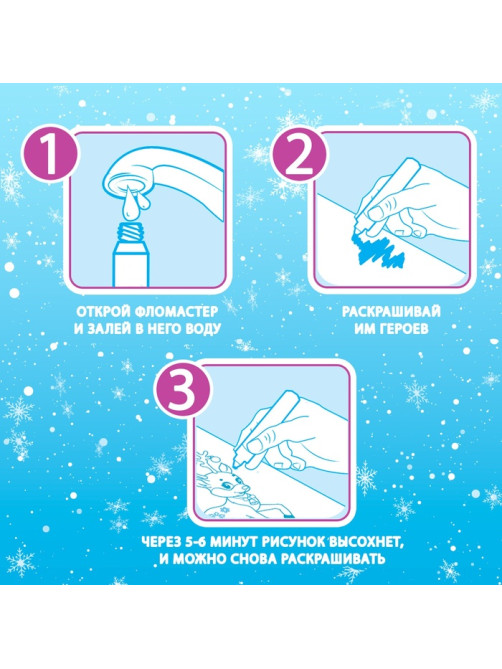 1

ОТКРОЙ ФЛОМАСТЕР И ЗАЛЕЙ В НЕГО ВОДУ

2

РАСКРАШИВАЙ ИМ ГЕРОЕВ

3

ЧЕРЕЗ 5-6 МИНУТ РИСУНОК ВЫСОХНЕТ, И МОЖНО СНОВА РАСКРАШИВАТЬ