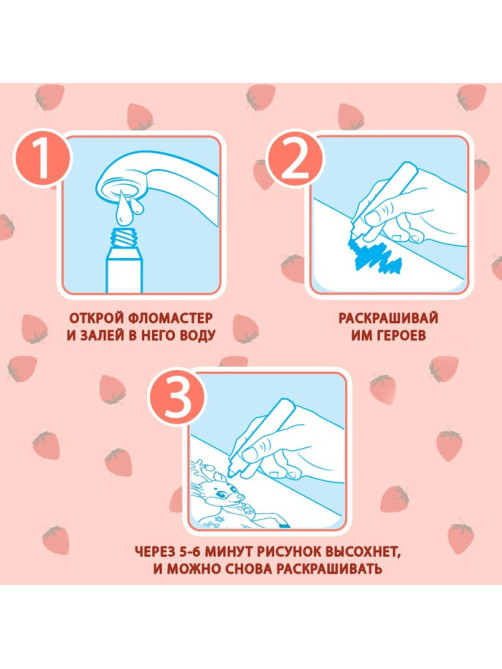 1

ОТКРОЙ ФЛОМАСТЕР И ЗАЛЕЙ В НЕГО ВОДУ

2

РАСКРАШИВАЙ ИМ ГЕРОЕВ

3

ЧЕРЕЗ 5-6 МИНУТ РИСУНОК ВЫСОХНЕТ, И МОЖНО СНОВА РАСКРАШИВАТЬ