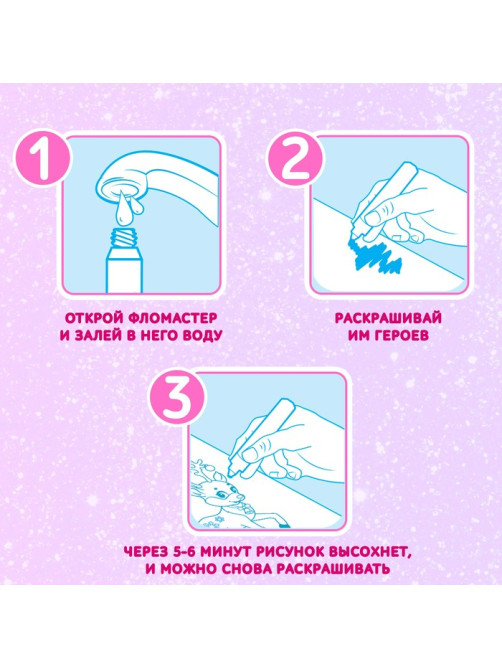 1

ОТКРОЙ ФЛОМАСТЕР И ЗАЛЕЙ В НЕГО ВОДУ

2

РАСКРАШИВАЙ ИМ ГЕРОЕВ

3

ЧЕРЕЗ 5-6 МИНУТ РИСУНОК ВЫСОХНЕТ, И МОЖНО СНОВА РАСКРАШИВАТЬ