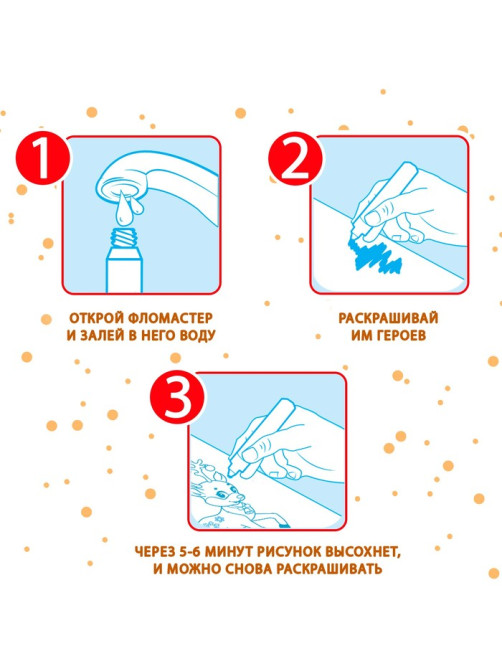 1

ОТКРОЙ ФЛОМАСТЕР И ЗАЛЕЙ В НЕГО ВОДУ

2

РАСКРАШИВАЙ ИМ ГЕРОЕВ

3

ЧЕРЕЗ 5-6 МИНУТ РИСУНОК ВЫСОХНЕТ, И МОЖНО СНОВА РАСКРАШИВАТЬ