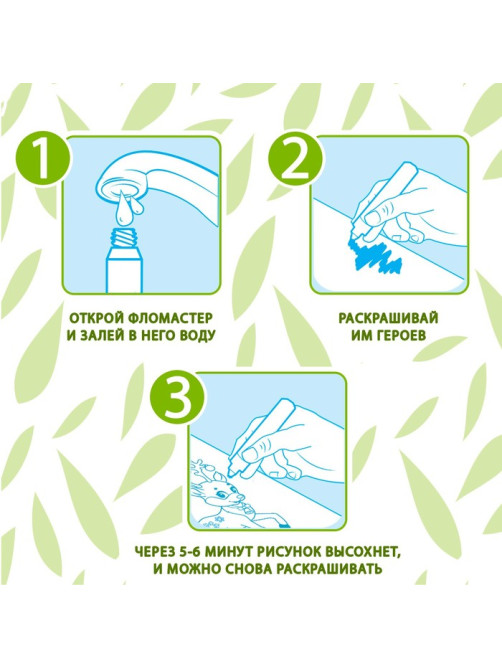 1

ОТКРОЙ ФЛОМАСТЕР И ЗАЛЕЙ В НЕГО ВОДУ

2

РАСКРАШИВАЙ ИМ ГЕРОЕВ

3

ЧЕРЕЗ 5-6 МИНУТ РИСУНОК ВЫСОХНЕТ, И МОЖНО СНОВА РАСКРАШИВАТЬ