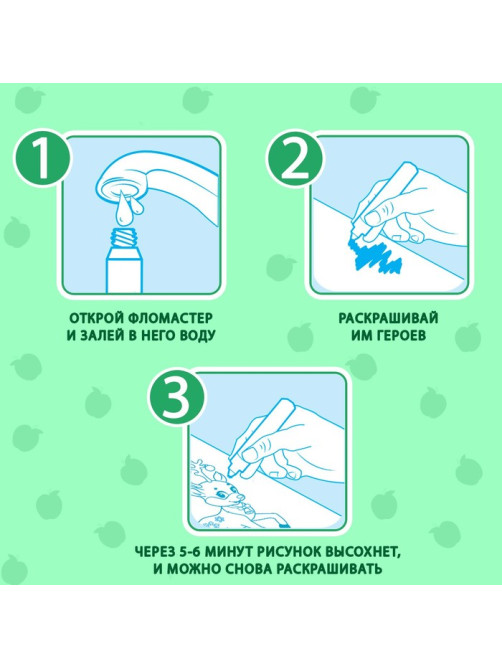 1

ОТКРОЙ ФЛОМАСТЕР И ЗАЛЕЙ В НЕГО ВОДУ

2

РАСКРАШИВАЙ ИМ ГЕРОЕВ

3

ЧЕРЕЗ 5-6 МИНУТ РИСУНОК ВЫСОХНЕТ, И МОЖНО СНОВА РАСКРАШИВАТЬ