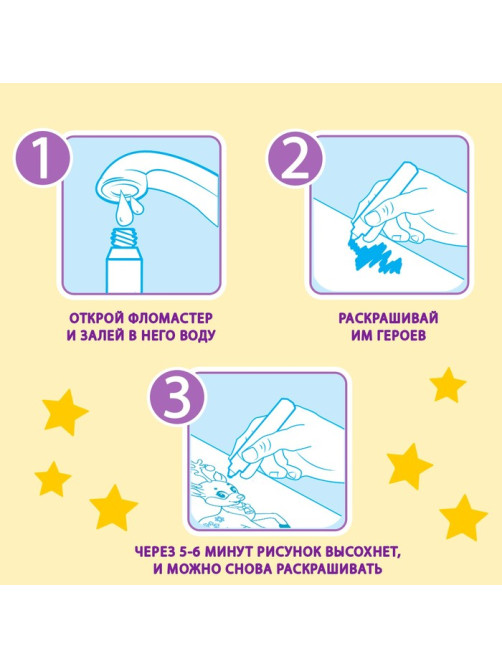 1

ОТКРОЙ ФЛОМАСТЕР И ЗАЛЕЙ В НЕГО ВОДУ

2

РАСКРАШИВАЙ ИМ ГЕРОЕВ

3

ЧЕРЕЗ 5-6 МИНУТ РИСУНОК ВЫСОХНЕТ, И МОЖНО СНОВА РАСКРАШИВАТЬ