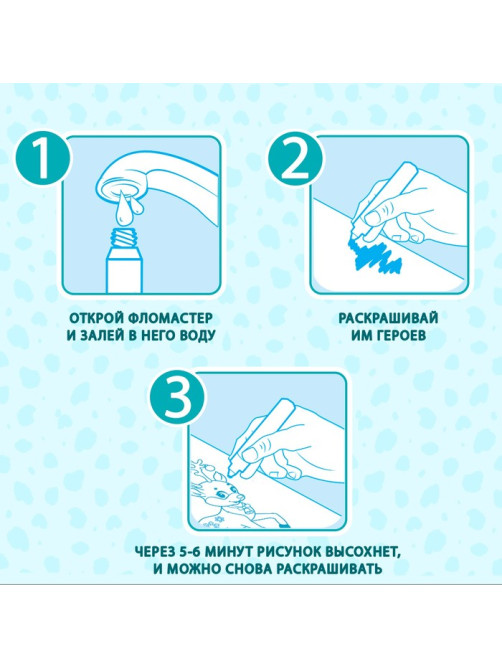 1

ОТКРОЙ ФЛОМАСТЕР И ЗАЛЕЙ В НЕГО ВОДУ

2

РАСКРАШИВАЙ ИМ ГЕРОЕВ

3

ЧЕРЕЗ 5-6 МИНУТ РИСУНОК ВЫСОХНЕТ, И МОЖНО СНОВА РАСКРАШИВАТЬ