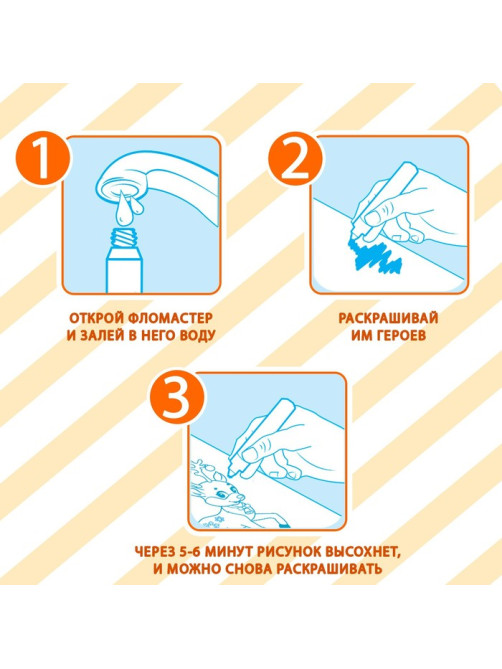 1

ОТКРОЙ ФЛОМАСТЕР И ЗАЛЕЙ В НЕГО ВОДУ

2

РАСКРАШИВАЙ ИМ ГЕРОЕВ

3

ЧЕРЕЗ 5-6 МИНУТ РИСУНОК ВЫСОХНЕТ, И МОЖНО СНОВА РАСКРАШИВАТЬ