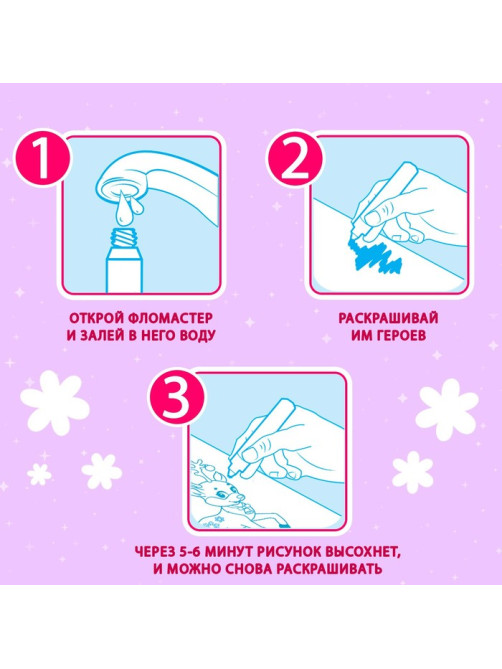 1

ОТКРОЙ ФЛОМАСТЕР И ЗАЛЕЙ В НЕГО ВОДУ

2

РАСКРАШИВАЙ ИМ ГЕРОЕВ

3

ЧЕРЕЗ 5-6 МИНУТ РИСУНОК ВЫСОХНЕТ, И МОЖНО СНОВА РАСКРАШИВАТЬ