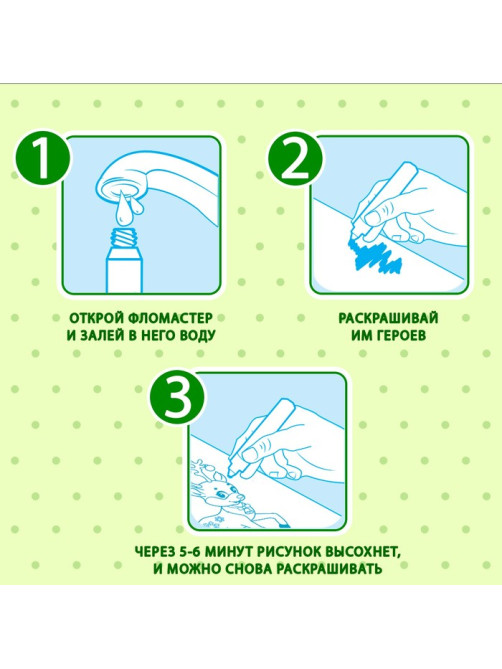 1

ОТКРОЙ ФЛОМАСТЕР И ЗАЛЕЙ В НЕГО ВОДУ

2

РАСКРАШИВАЙ ИМ ГЕРОЕВ

3

ЧЕРЕЗ 5-6 МИНУТ РИСУНОК ВЫСОХНЕТ, И МОЖНО СНОВА РАСКРАШИВАТЬ