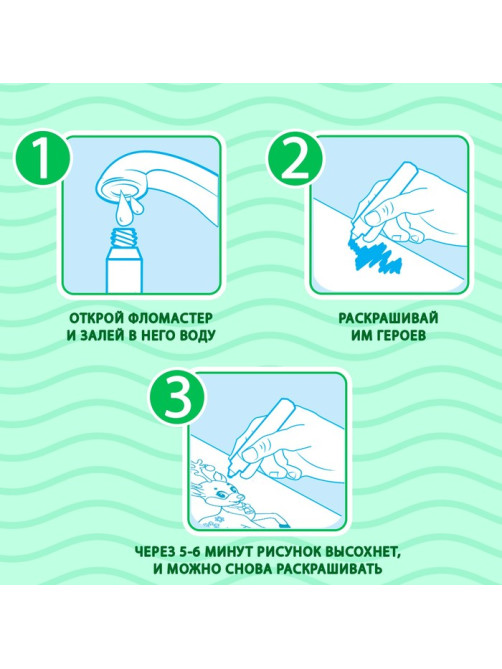 1

ОТКРОЙ ФЛОМАСТЕР
И ЗАЛЕЙ В НЕГО ВОДУ

2

РАСКРАШИВАЙ
ИМ ГЕРОЕВ

3

ЧЕРЕЗ 5-6 МИНУТ РИСУНОК ВЫСОХНЕТ,
И МОЖНО СНОВА РАСКРАШИВАТЬ