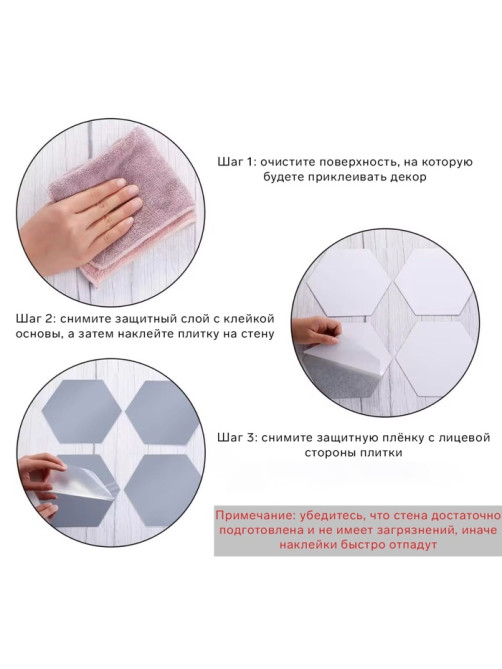 Шаг 1: очистите поверхность, на которую будете приклеивать декор

Шаг 2: снимите защитный слой с клейкой основы, а затем наклейте плитку на стену

Шаг 3: снимите защитную плёнку с лицевой стороны плитки

Примечание: убедитесь, что стена достаточно подготовлена и не имеет загрязнений, иначе наклейки быстро отпадут