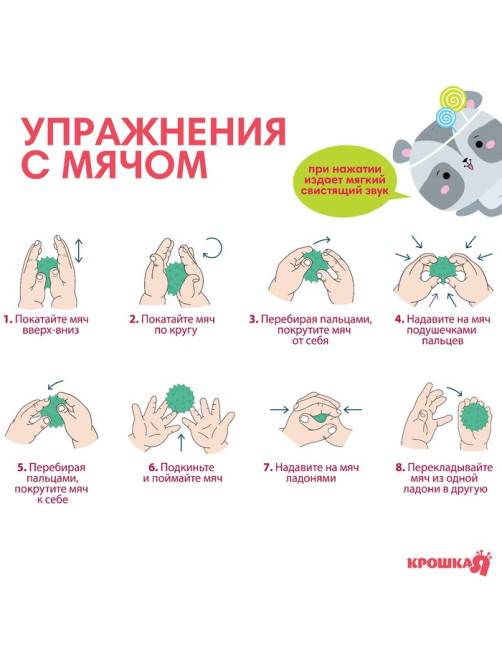 УПРАЖНЕНИЯ С МЯЧОМ

при нажатии издает мягкий свистящий звук

1. Покатайте мяч вверх-вниз

2. Покатайте мяч по кругу

3. Перебирая пальцами, покрутите мяч от себя

4. Надавите на мяч подушечками пальцев

5. Перебирая пальцами, покрутите мяч к себе

6. Подкиньте и поймайте мяч

7. Надавите на мяч ладонями

8. Перекладывайте мяч из одной ладони в другую

КРОШКА Я