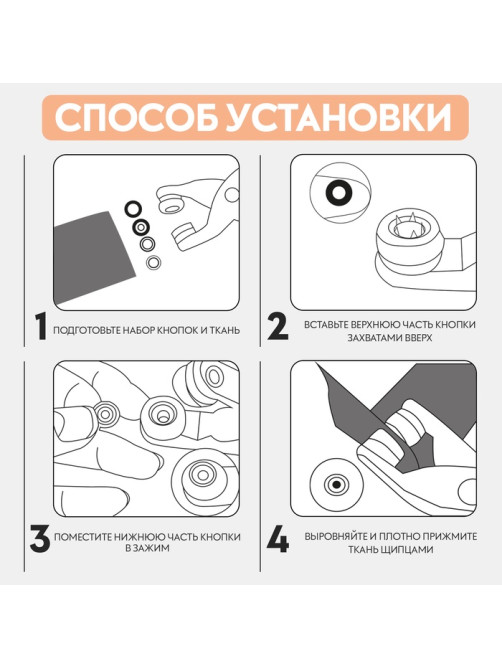 СПОСОБ УСТАНОВКИ

1 ПОДГОТОВЬТЕ НАБОР КНОПОК И ТКАНЬ

2 ВСТАВЬТЕ ВЕРХНЮЮ ЧАСТЬ КНОПКИ ЗАХВАТАМИ ВВЕРХ

3 ПОМЕСТИТЕ НИЖНЮЮ ЧАСТЬ КНОПКИ В ЗАЖИМ

4 ВЫРОВНЯЙТЕ И ПЛОТНО ПРИЖМИТЕ ТКАНЬ ЩИПЦАМИ