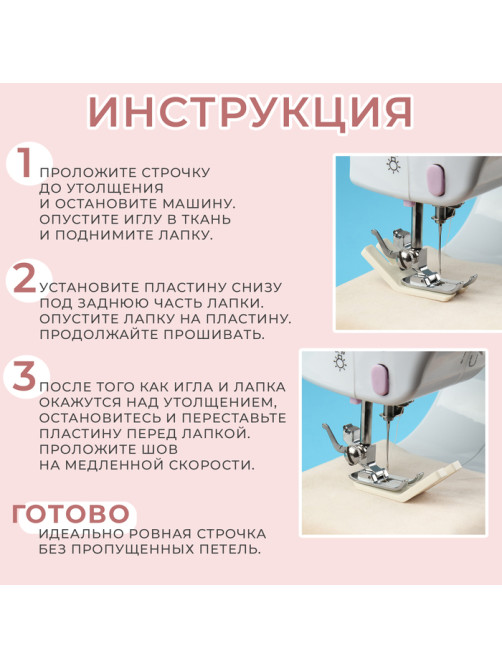 ИНСТРУКЦИЯ

1 ПРОЛОЖИТЕ СТРОЧКУ ДО УТОЛЩЕНИЯ И ОСТАНОВИТЕ МАШИНУ. ОПУСТИТЕ ИГЛУ В ТКАНЬ И ПОДНИМИТЕ ЛАПКУ.

2 УСТАНОВИТЕ ПЛАСТИНУ СНИЗУ ПОД ЗАДНЮЮ ЧАСТЬ ЛАПКИ. ОПУСТИТЕ ЛАПКУ НА ПЛАСТИНУ. ПРОДОЛЖАЙТЕ ПРОШИВАТЬ.

3 ПОСЛЕ ТОГО КАК ИГЛА И ЛАПКА ОКАЖУТСЯ НАД УТОЛЩЕНИЕМ, ОСТАНОВИТЕСЬ И ПЕРЕСТАВЬТЕ ПЛАСТИНУ ПЕРЕД ЛАПКОЙ. ПРОЛОЖИТЕ ШОВ НА МЕДЛЕННОЙ СКОРОСТИ.

ГОТОВО
ИДЕАЛЬНО РОВНАЯ СТРОЧКА БЕЗ ПРОПУЩЕННЫХ ПЕТЕЛЬ.