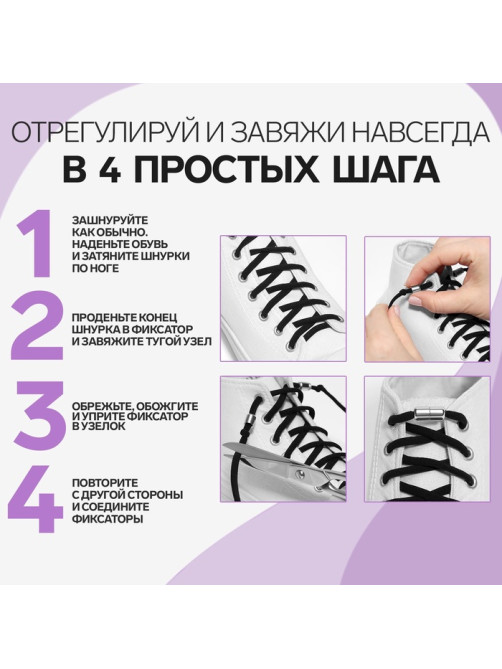 ОТРЕГУЛИРУЙ И ЗАВЯЖИ НАВСЕГДА
В 4 ПРОСТЫХ ШАГА

1
ЗАШНУРУЙТЕ КАК ОБЫЧНО. НАДЕНЬТЕ ОБУВЬ И ЗАТЯНИТЕ ШНУРКИ ПО НОГЕ

2
ПРОДЕНЬТЕ КОНЕЦ ШНУРКА В ФИКСАТОР И ЗАВЯЖИТЕ ТУГОЙ УЗЕЛ

3
ОБРЕЖЬТЕ, ОБОЖГИТЕ И УПРИТЕ ФИКСАТОР В УЗЕЛОК

4
ПОВТОРИТЕ С ДРУГОЙ СТОРОНЫ И СОЕДИНИТЕ ФИКСАТОРЫ