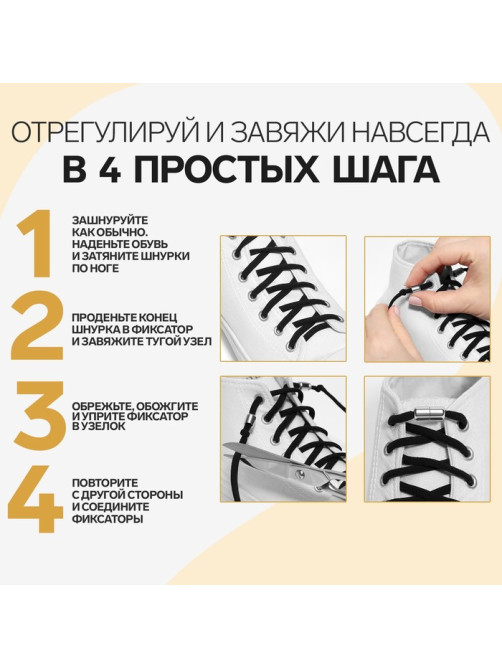 ОТРЕГУЛИРУЙ И ЗАВЯЖИ НАВСЕГДА
В 4 ПРОСТЫХ ШАГА

1
ЗАШНУРУЙТЕ КАК ОБЫЧНО. НАДЕНЬТЕ ОБУВЬ И ЗАТЯНИТЕ ШНУРКИ ПО НОГЕ

2
ПРОДЕНЬТЕ КОНЕЦ ШНУРКА В ФИКСАТОР И ЗАВЯЖИТЕ ТУГОЙ УЗЕЛ

3
ОБРЕЖЬТЕ, ОБОЖГИТЕ И УПРИТЕ ФИКСАТОР В УЗЕЛОК

4
ПОВТОРИТЕ С ДРУГОЙ СТОРОНЫ И СОЕДИНИТЕ ФИКСАТОРЫ