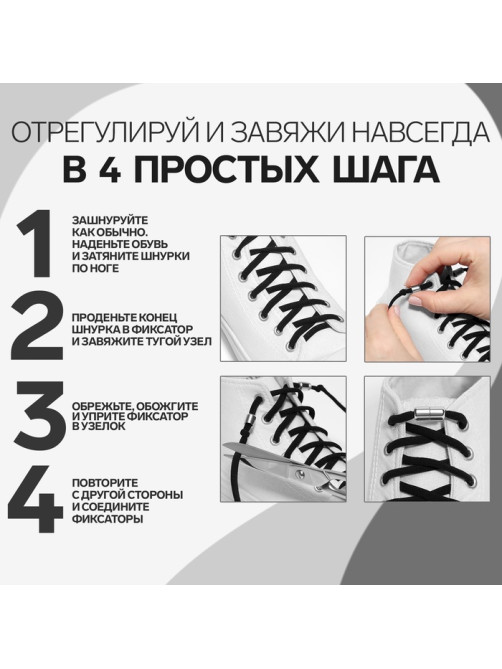 ОТРЕГУЛИРУЙ И ЗАВЯЖИ НАВСЕГДА
В 4 ПРОСТЫХ ШАГА

1 ЗАШНУРУЙТЕ КАК ОБЫЧНО. НАДЕНЬТЕ ОБУВЬ И ЗАТЯНИТЕ ШНУРКИ ПО НОГЕ

2 ПРОДЕНЬТЕ КОНЕЦ ШНУРКА В ФИКСАТОР И ЗАВЯЖИТЕ ТУГОЙ УЗЕЛ

3 ОБРЕЖЬТЕ, ОБОЖГИТЕ И УПРИТЕ ФИКСАТОР В УЗЕЛОК

4 ПОВТОРИТЕ С ДРУГОЙ СТОРОНЫ И СОЕДИНИТЕ ФИКСАТОРЫ