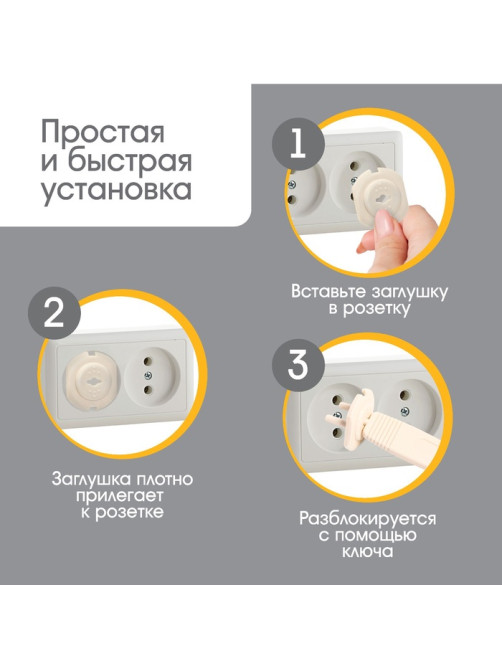 Простая и быстрая установка

1

Вставьте заглушку в розетку

2

Заглушка плотно прилегает к розетке

3

Разблокируется с помощью ключа