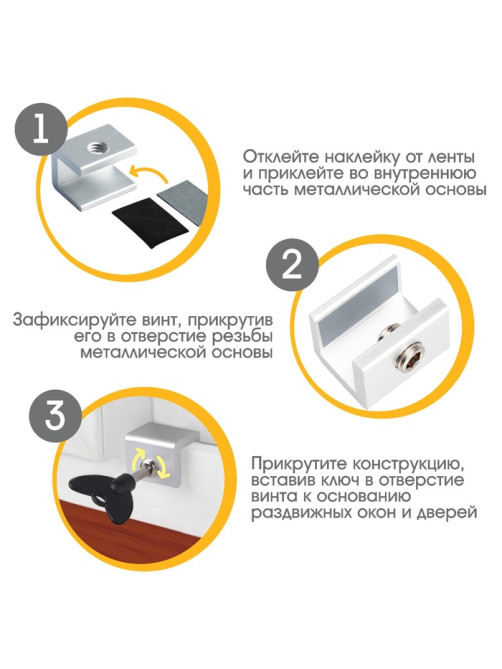 1

Отклейте наклейку от ленты и приклейте во внутреннюю часть металлической основы

2

Зафиксируйте винт, прикрутив его в отверстие резьбы металлической основы

3

Прикрутите конструкцию, вставив ключ в отверстие винта к основанию раздвижных окон и дверей