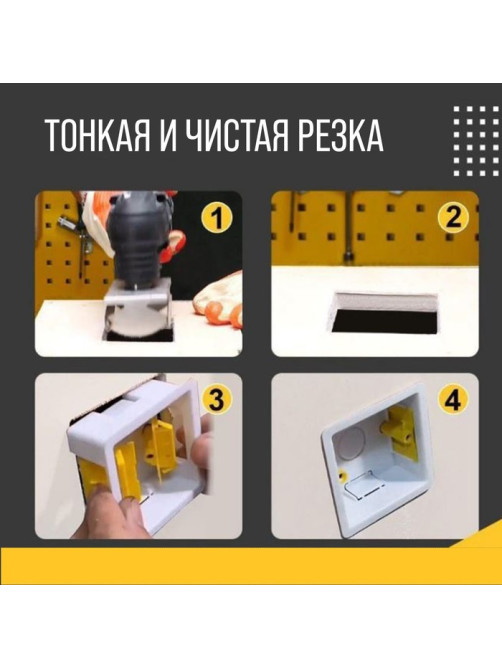 ТОНКАЯ И ЧИСТАЯ РЕЗКА

1

2

3

4