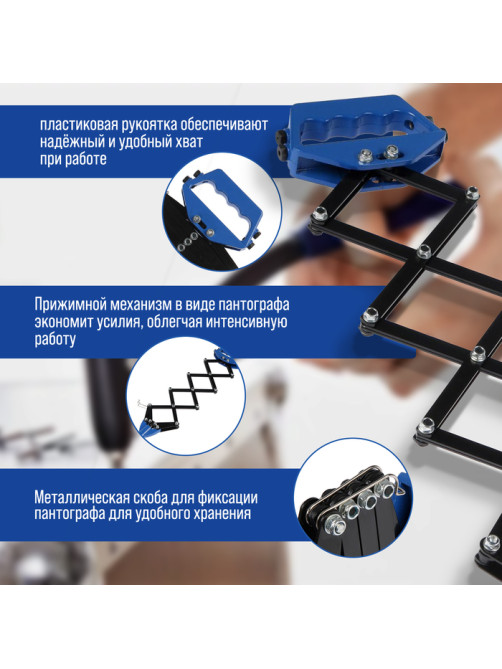 пластиковая рукоятка обеспечивают надёжный и удобный хват при работе

Прижимной механизм в виде пантографа экономит усилия, облегчая интенсивную работу

Металлическая скоба для фиксации пантографа для удобного хранения