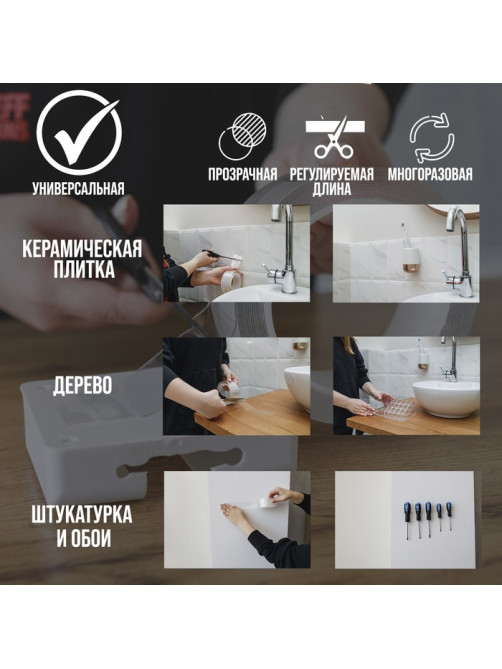 УНИВЕРСАЛЬНАЯ

ПРОЗРАЧНАЯ

РЕГУЛИРУЕМАЯ ДЛИНА

МНОГОРАЗОВАЯ

КЕРАМИЧЕСКАЯ ПЛИТКА

ДЕРЕВО

ШТУКАТУРКА И ОБОИ