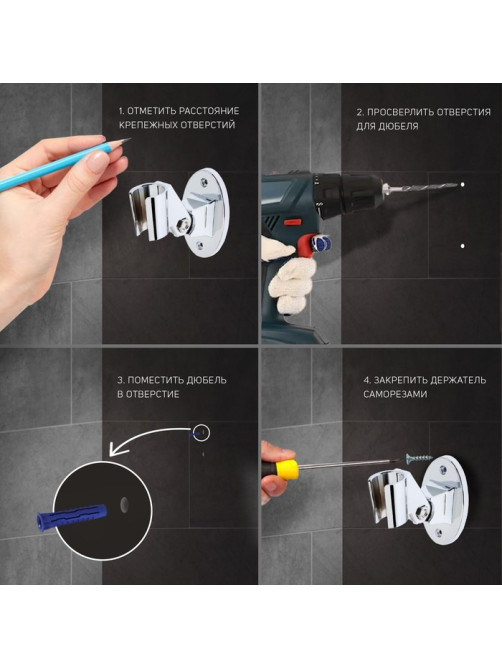 1. ОТМЕТИТЬ РАССТОЯНИЕ КРЕПЕЖНЫХ ОТВЕРСТИЙ

2. ПРОСВЕРЛИТЬ ОТВЕРСТИЯ ДЛЯ ДЮБЕЛЯ

3. ПОМЕСТИТЬ ДЮБЕЛЬ В ОТВЕРСТИЕ

4. ЗАКРЕПИТЬ ДЕРЖАТЕЛЬ САМОРЕЗАМИ