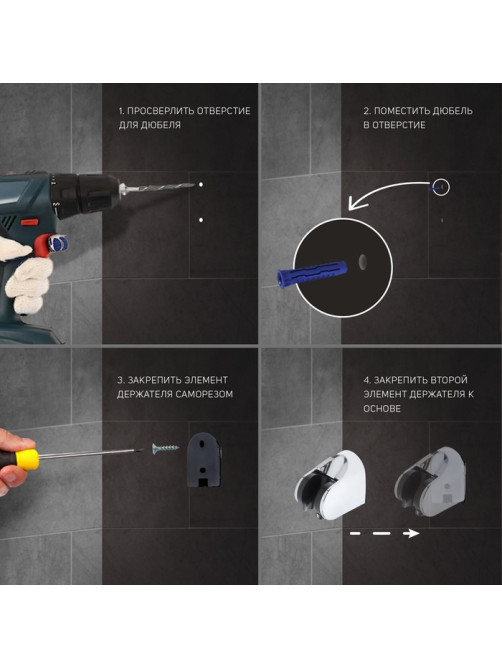 1. ПРОСВЕРЛИТЬ ОТВЕРСТИЕ ДЛЯ ДЮБЕЛЯ

2. ПОМЕСТИТЬ ДЮБЕЛЬ В ОТВЕРСТИЕ

3. ЗАКРЕПИТЬ ЭЛЕМЕНТ ДЕРЖАТЕЛЯ САМОРЕЗОМ

4. ЗАКРЕПИТЬ ВТОРОЙ ЭЛЕМЕНТ ДЕРЖАТЕЛЯ К ОСНОВЕ