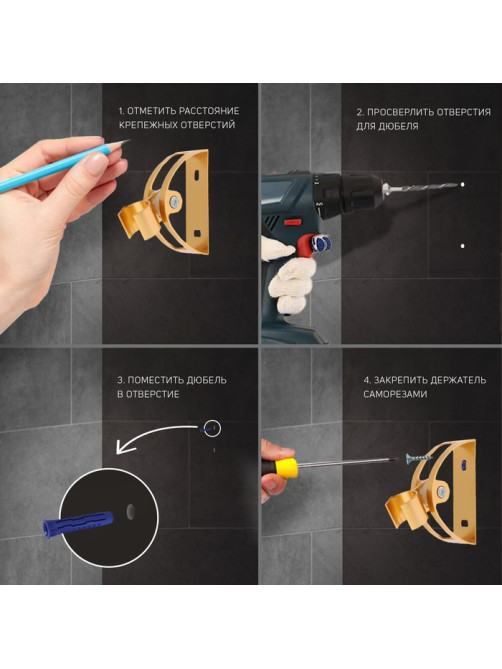 1. ОТМЕТИТЬ РАССТОЯНИЕ КРЕПЕЖНЫХ ОТВЕРСТИЙ

2. ПРОСВЕРЛИТЬ ОТВЕРСТИЯ ДЛЯ ДЮБЕЛЯ

3. ПОМЕСТИТЬ ДЮБЕЛЬ В ОТВЕРСТИЕ

4. ЗАКРЕПИТЬ ДЕРЖАТЕЛЬ САМОРЕЗАМИ