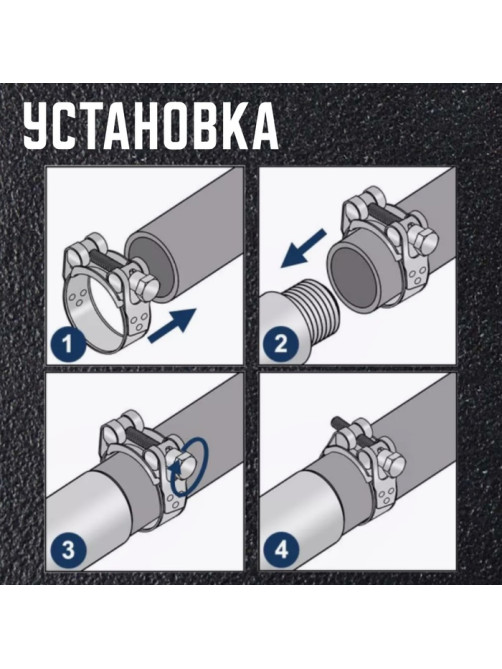 УСТАНОВКА

1

2

3

4