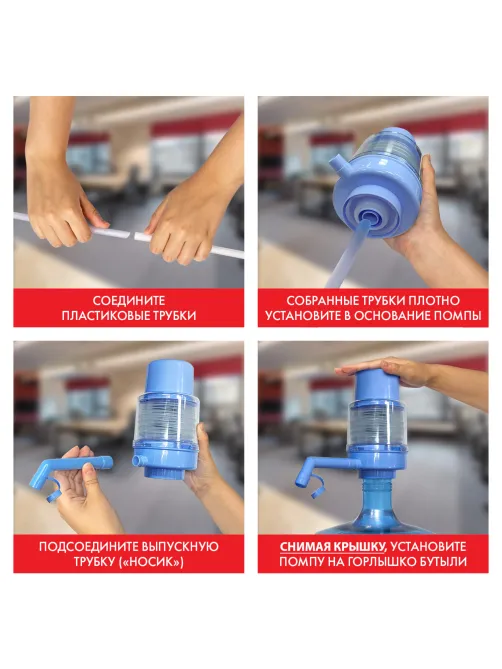 СОЕДИНИТЕ ПЛАСТИКОВЫЕ ТРУБКИ

СОБРАННЫЕ ТРУБКИ ПЛОТНО УСТАНОВИТЕ В ОСНОВАНИЕ ПОМПЫ

ПОДСОЕДИНИТЕ ВЫПУСКНУЮ ТРУБКУ («НОСИК»)

СНИМАЯ КРЫШКУ, УСТАНОВИТЕ ПОМПУ НА ГОРЛЫШКО БУТЫЛИ