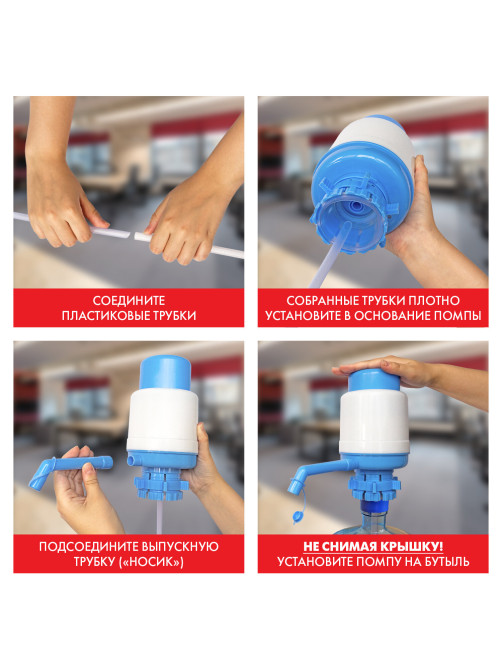 СОЕДИНИТЕ ПЛАСТИКОВЫЕ ТРУБКИ

СОБРАННЫЕ ТРУБКИ ПЛОТНО УСТАНОВИТЕ В ОСНОВАНИЕ ПОМПЫ

ПОДСОЕДИНИТЕ ВЫПУСКНУЮ ТРУБКУ («НОСИК»)

НЕ СНИМАЯ КРЫШКУ! УСТАНОВИТЕ ПОМПУ НА БУТЫЛЬ