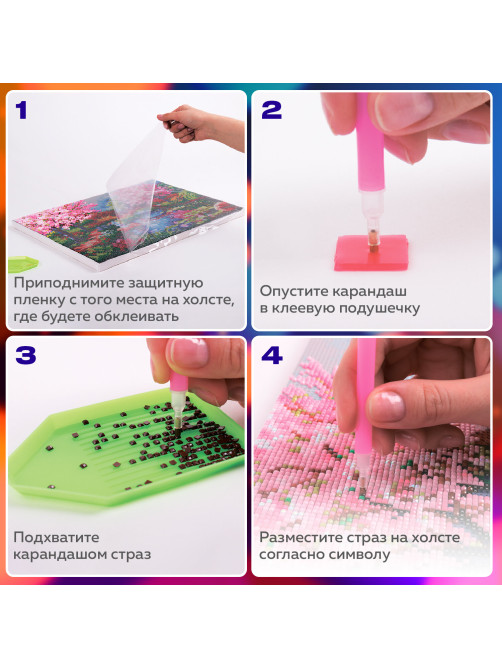 1

Приподнимите защитную пленку с того места на холсте, где будете обклеивать

2

Опустите карандаш в клеевую подушечку

3

Подхватите карандашом страз

4

Разместите страз на холсте согласно символу