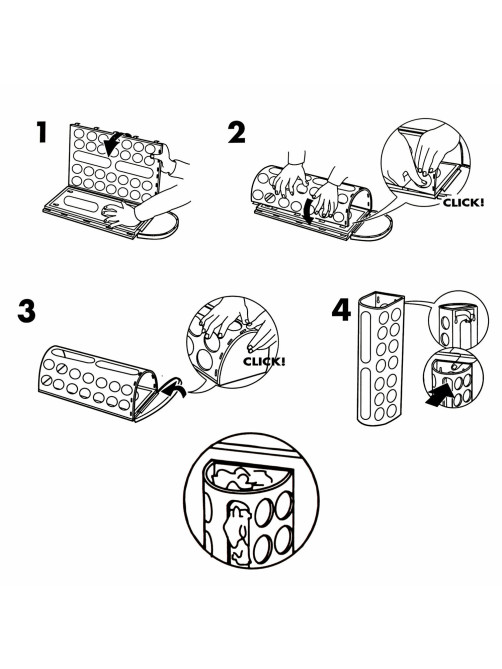 1

2

CLICK!

3

CLICK!

4