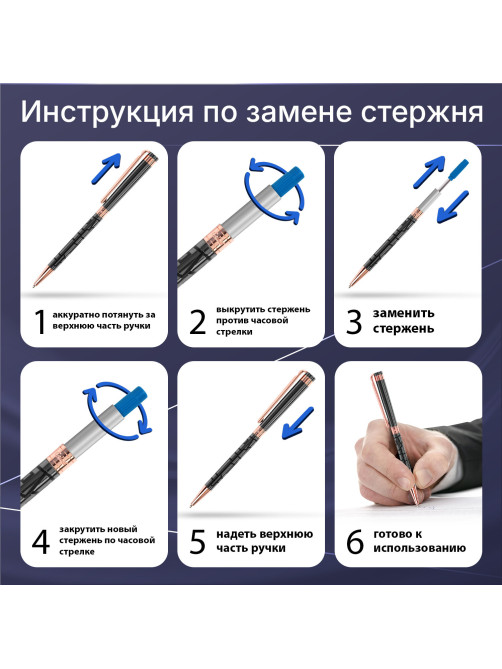 Инструкция по замене стержня

1 аккуратно потянуть за верхнюю часть ручки

2 выкрутить стержень против часовой стрелки

3 заменить стержень

4 закрутить новый стержень по часовой стрелке

5 надеть верхнюю часть ручки

6 готово к использованию