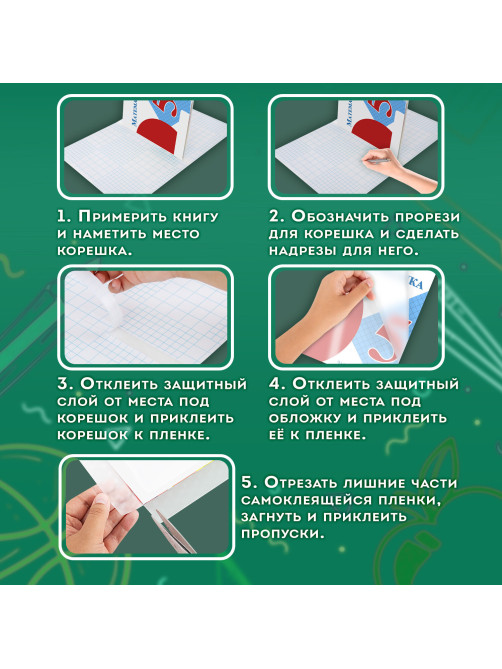 1. Примерить книгу и наметить место корешка.

2. Обозначить прорези для корешка и сделать надрезы для него.

3. Отклеить защитный слой от места под корешок и приклеить корешок к пленке.

4. Отклеить защитный слой от места под обложку и приклеить её к пленке.

5. Отрезать лишние части самоклеящейся пленки, загнуть и приклеить пропуски.