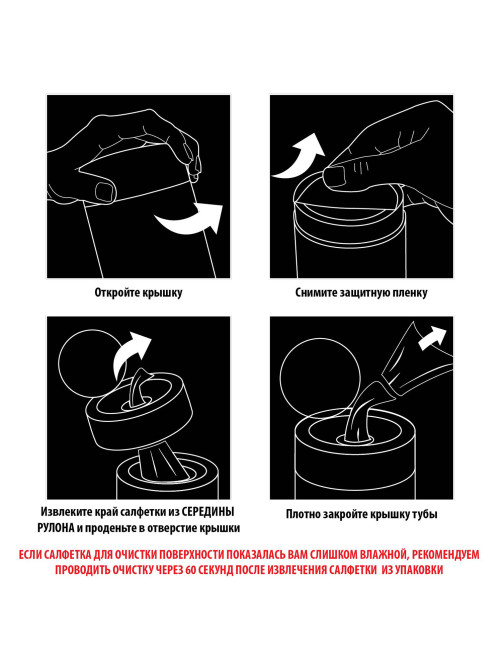 Откройте крышку

Снимите защитную пленку

Извлеките край салфетки из СЕРЕДИНЫ РУЛОНА и проденьте в отверстие крышки

Плотно закройте крышку тубы

ЕСЛИ САЛФЕТКА ДЛЯ ОЧИСТКИ ПОВЕРХНОСТИ ПОКАЗАЛАСЬ ВАМ СЛИШКОМ ВЛАЖНОЙ, РЕКОМЕНДУЕМ ПРОВОДИТЬ ОЧИСТКУ ЧЕРЕЗ 60 СЕКУНД ПОСЛЕ ИЗВЛЕЧЕНИЯ САЛФЕТКИ ИЗ УПАКОВКИ