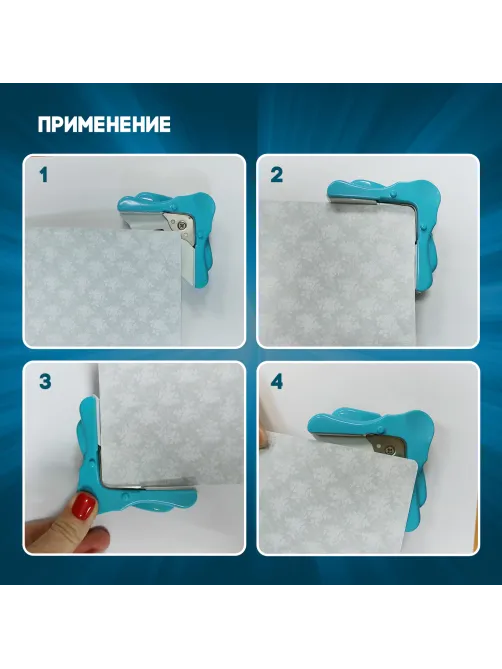 ПРИМЕНЕНИЕ

1

2

3

4